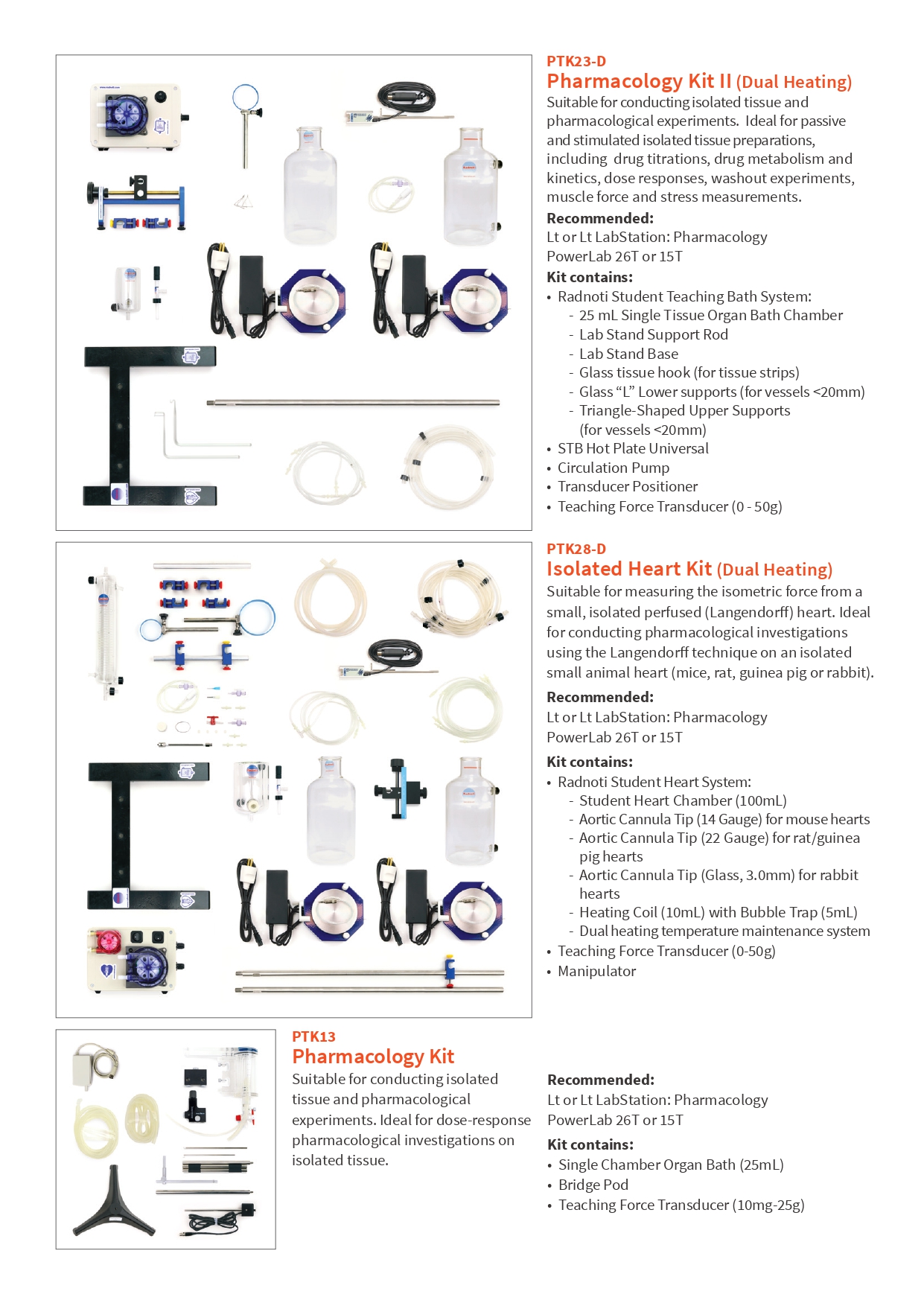 PTK23-D
Pharmacology Kit II (Dual Heating)
Suitable for conducting isolated tissue and pharmacological experiments. Ideal for passive and stimulated isolated tissue preparations, including drug titrations, drug metabolism and kinetics, dose responses, washout experiments, muscle force and stress measurements.

Recommended:
Lt or Lt LabStation: Pharmacology
PowerLab 26T or 15T

Kit contains:
• Radnoti Student Teaching Bath System:
- 25 mL Single Tissue Organ Bath Chamber
- Lab Stand Support Rod
- Lab Stand Base
- Glass tissue hook (for tissue strips)
- Glass “L” Lower supports (for vessels <20mm)
- Triangle-Shaped Upper Supports (for vessels <20mm)
• STB Hot Plate Universal
• Circulation Pump
• Transducer Positioner
• Teaching Force Transducer (0 - 50g)

PTK28-D
Isolated Heart Kit (Dual Heating)
Suitable for measuring the isometric force from a small, isolated perfused (Langendorff) heart. Ideal for conducting pharmacological investigations using the Langendorff technique on an isolated small animal heart (mice, rat, guinea pig or rabbit).

Recommended:
Lt or Lt LabStation: Pharmacology
PowerLab 26T or 15T

Kit contains:
• Radnoti Student Heart System:
- Student Heart Chamber (100mL)
- Aortic Cannula Tip (14 Gauge) for mouse hearts
- Aortic Cannula Tip (22 Gauge) for rat/guinea pig hearts
- Aortic Cannula Tip (Glass, 3.0mm) for rabbit hearts
- Heating Coil (10mL) with Bubble Trap (5mL)
- Dual heating temperature maintenance system
• Teaching Force Transducer (0-50g)
• Manipulator

PTK13
Pharmacology Kit
Suitable for conducting isolated tissue and pharmacological experiments. Ideal for dose-response pharmacological investigations on isolated tissue.

Recommended:
Lt or Lt LabStation: Pharmacology
PowerLab 26T or 15T

Kit contains:
• Single Chamber Organ Bath (25mL)
• Bridge Pod
• Teaching Force Transducer (10mg-25g)